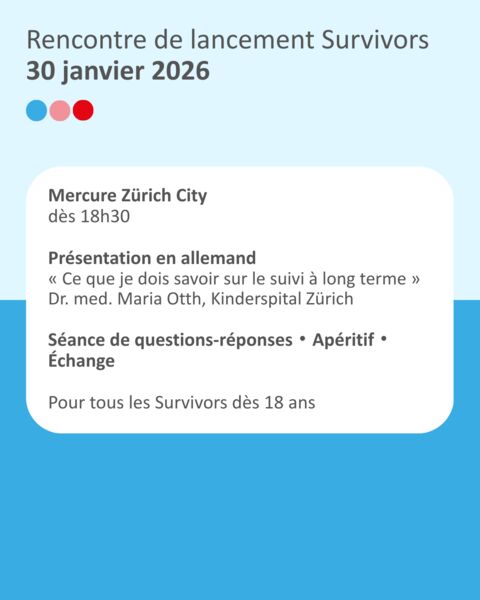 Rencontre de lancement Survivors
30 janvier 2026

Mercure Zürich City
dès 18h30

Présentation en allemand
« Ce que je dois savoir sur le suivi à long terme »
Dr. med. Maria Otth, Kinderspital Zürich

Séance de questions-réponses • Apéritif • Échange

Pour tous les Survivors dès 18 ans